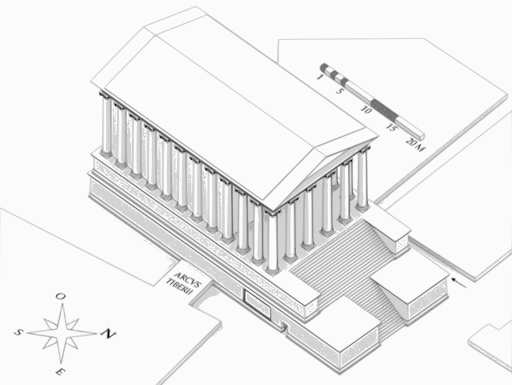 1
5
10
15
20 M
ARCVS TIBERII
O
S
N
E